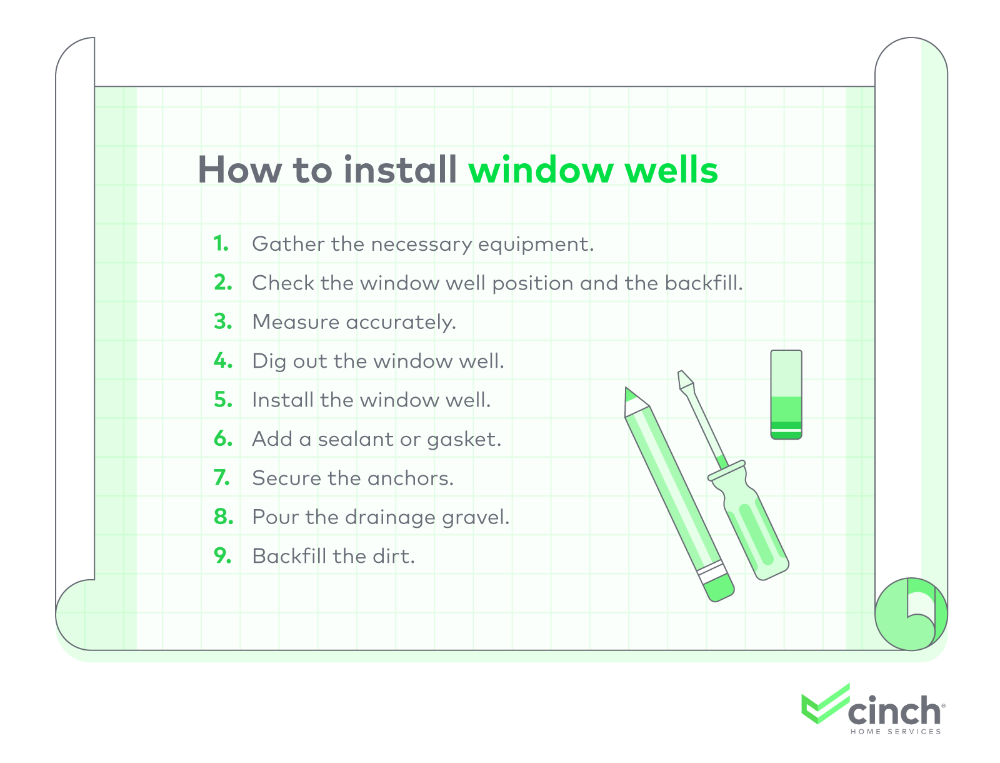 How to install window wells

1. Gather the necessary equipment.
2. Check the window well position and the backfill.
3. Measure accurately.
4. Dig out the window well.
5. Install the window well.
6. Add a sealant or gasket.
7. Secure the anchors.
8. Pour the drainage gravel.
9. Backfill the dirt.

cinch
HOME SERVICES